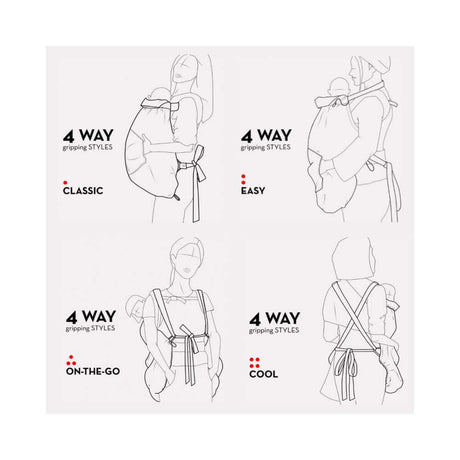 4 WAY
gripping STYLES

CLASSIC

4 WAY
gripping STYLES

EASY

4 WAY
gripping STYLES

ON-THE-GO

4 WAY
gripping STYLES

COOL